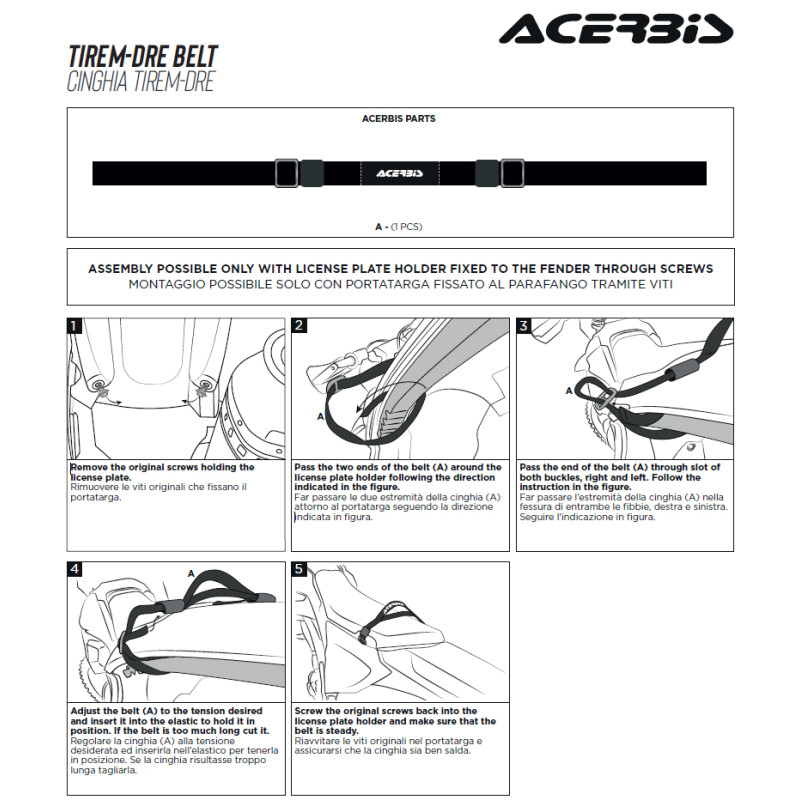 ACERBIS

TIREM-DRE BELT
CINGHIA TIREM-DRE

ACERBIS PARTS

ACERBIS

A - (1 PCS)

ASSEMBLY POSSIBLE ONLY WITH LICENSE PLATE HOLDER FIXED TO THE FENDER THROUGH SCREWS
MONTAGGIO POSSIBILE SOLO CON PORTATARGA FISSATO AL PARAFANGO TRAMITE VITI

1

Remove the original screws holding the license plate.
Rimuovere le viti originali che fissano il portatarga.

2

A

Pass the two ends of the belt (A) around the license plate holder following the direction indicated in the figure.
Far passare le due estremità della cinghia (A) attorno al portatarga seguendo la direzione indicata in figura.

3

A

Pass the end of the belt (A) through slot of both buckles, right and left. Follow the instruction in the figure.
Far passare l'estremità della cinghia (A) nella fessura di entrambe le fibbie, destra e sinistra. Seguire l'indicazione in figura.

4

A

Adjust the belt (A) to the tension desired and insert it into the elastic to hold it in position. If the belt is too much long cut it.
Regolare la cinghia (A) alla tensione desiderata ed inserirla nell'elastico per tenerla in posizione. Se la cinghia risultasse troppo lunga tagliarla.

5

Screw the original screws back into the license plate holder and make sure that the belt is steady.
Riavvitare le viti originali nel portatarga e assicurarsi che la cinghia sia ben salda.